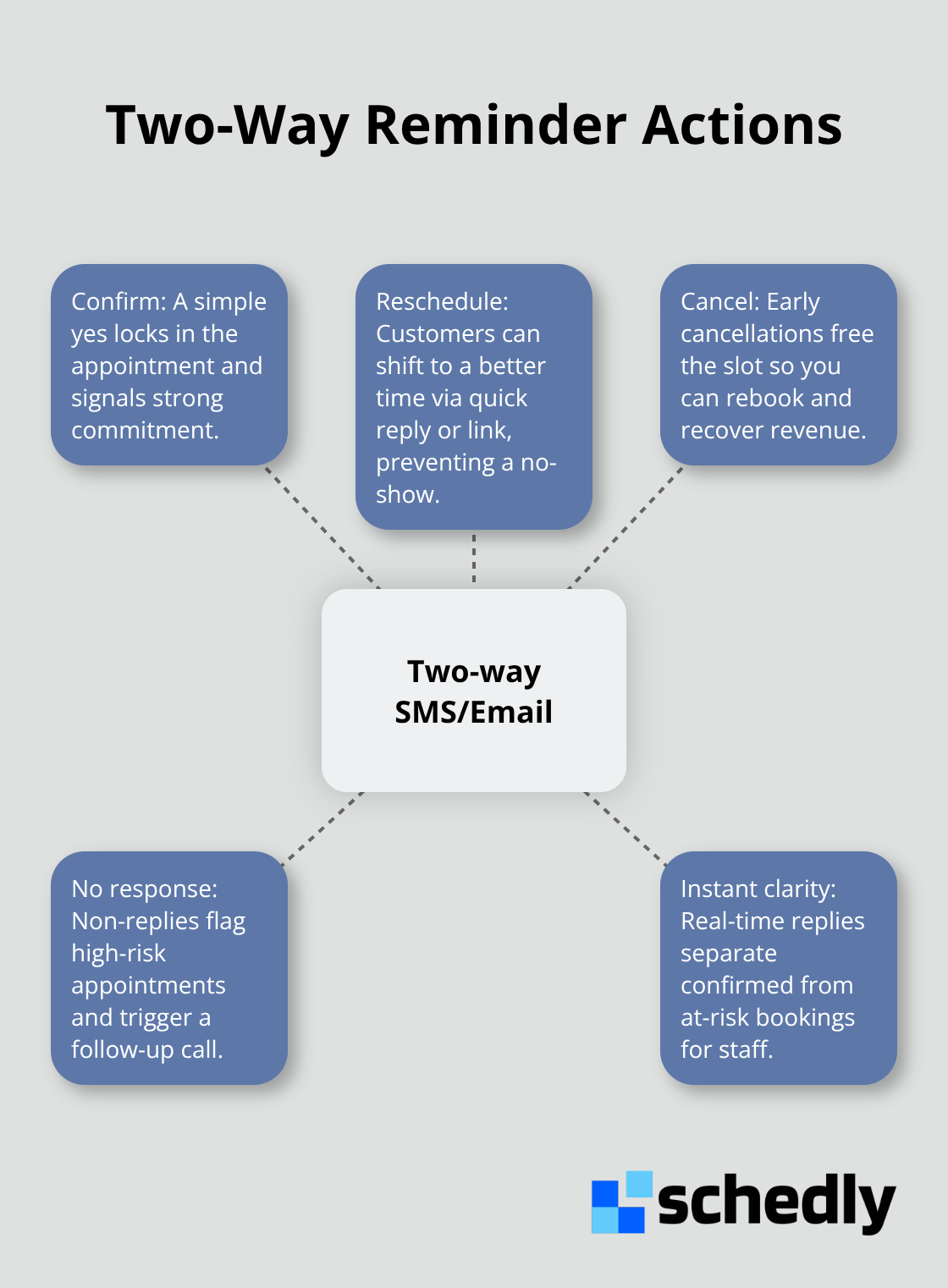 Two-Way Reminder Actions

Confirm: A simple yes locks in the appointment and signals strong commitment.

Reschedule: Customers can shift to a better time via quick reply or link, preventing a no-show.

Cancel: Early cancellations free the slot so you can rebook and recover revenue.

Two-way SMS/Email

No response: Non-replies flag high-risk appointments and trigger a follow-up call.

Instant clarity: Real-time replies separate confirmed from at-risk bookings for staff.

schedly