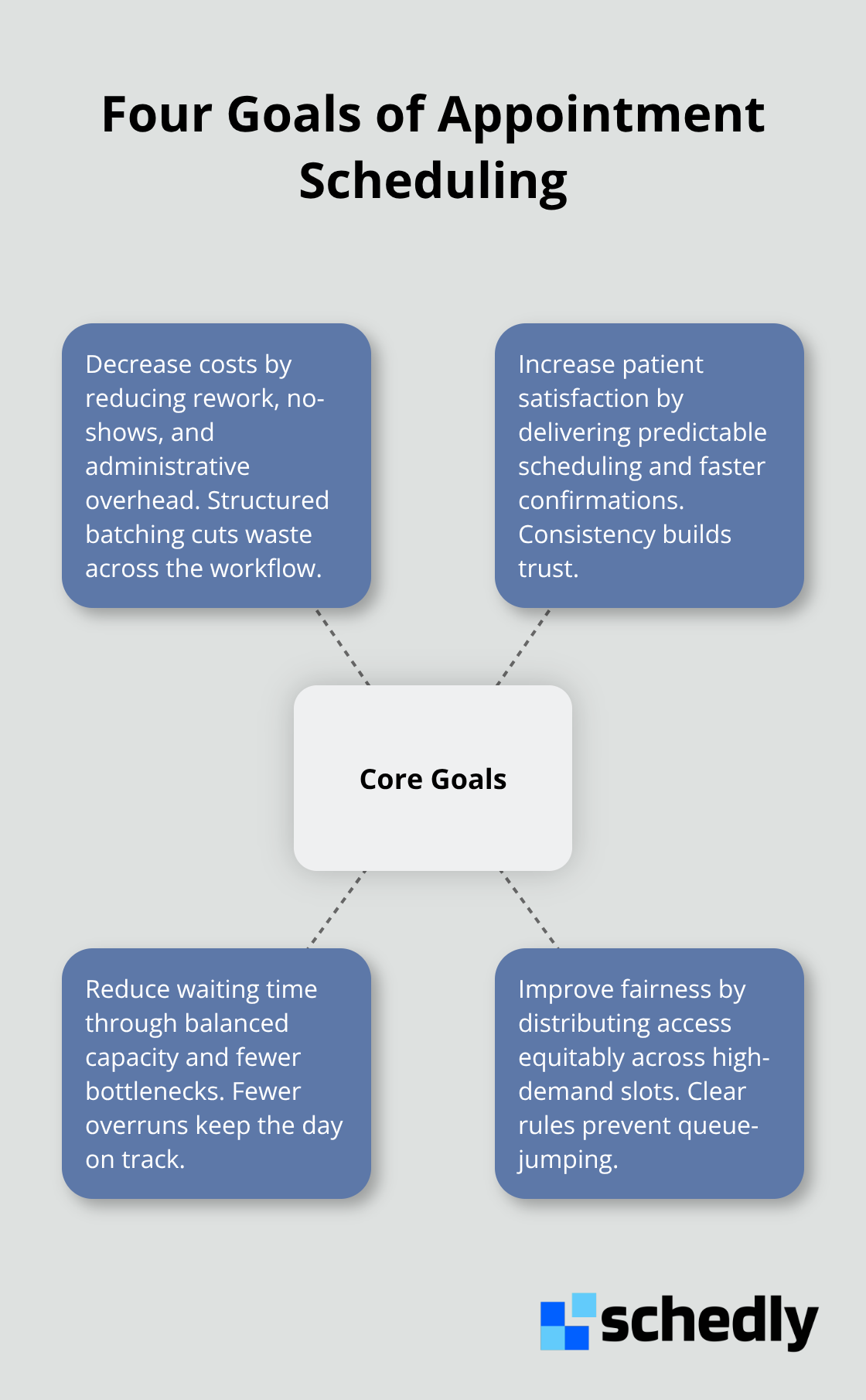 Four Goals of Appointment Scheduling

Decrease costs by reducing rework, no-shows, and administrative overhead. Structured batching cuts waste across the workflow.

Increase patient satisfaction by delivering predictable scheduling and faster confirmations. Consistency builds trust.

Core Goals

Reduce waiting time through balanced capacity and fewer bottlenecks. Fewer overruns keep the day on track.

Improve fairness by distributing access equitably across high-demand slots. Clear rules prevent queue-jumping.

schedly