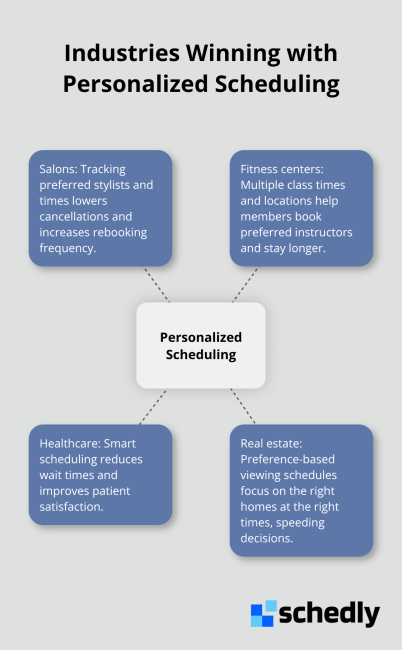 Industries Winning with Personalized Scheduling

Salons: Tracking preferred stylists and times lowers cancellations and increases rebooking frequency.

Fitness centers: Multiple class times and locations help members book preferred instructors and stay longer.

Personalized Scheduling

Healthcare: Smart scheduling reduces wait times and improves patient satisfaction.

Real estate: Preference-based viewing schedules focus on the right homes at the right times, speeding decisions.

schedly