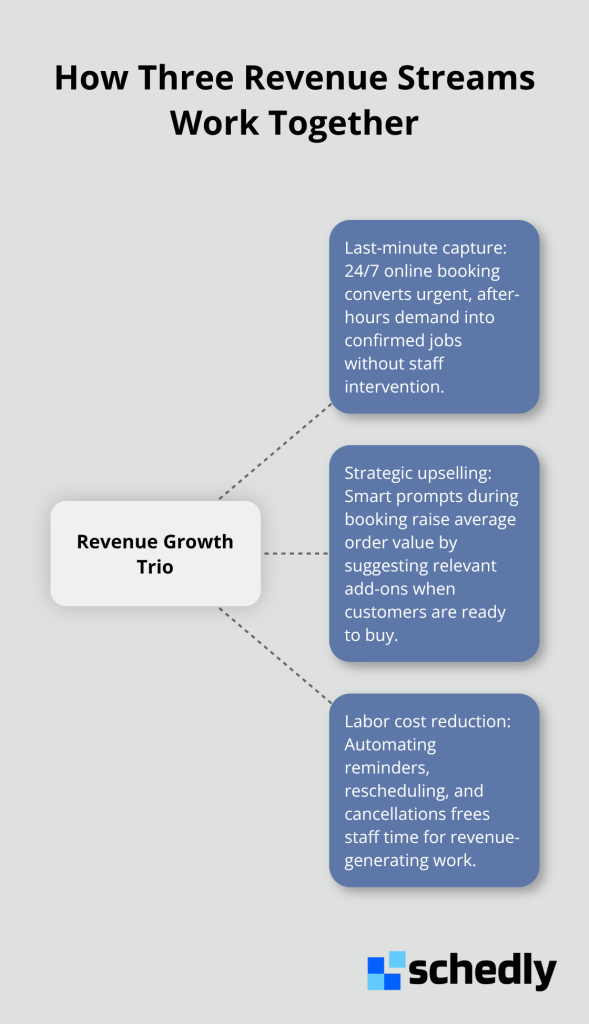 How Three Revenue Streams Work Together

Revenue Growth Trio

Last-minute capture: 24/7 online booking converts urgent, after-hours demand into confirmed jobs without staff intervention.

Strategic upselling: Smart prompts during booking raise average order value by suggesting relevant add-ons when customers are ready to buy.

Labor cost reduction: Automating reminders, rescheduling, and cancellations frees staff time for revenue-generating work.

schedly