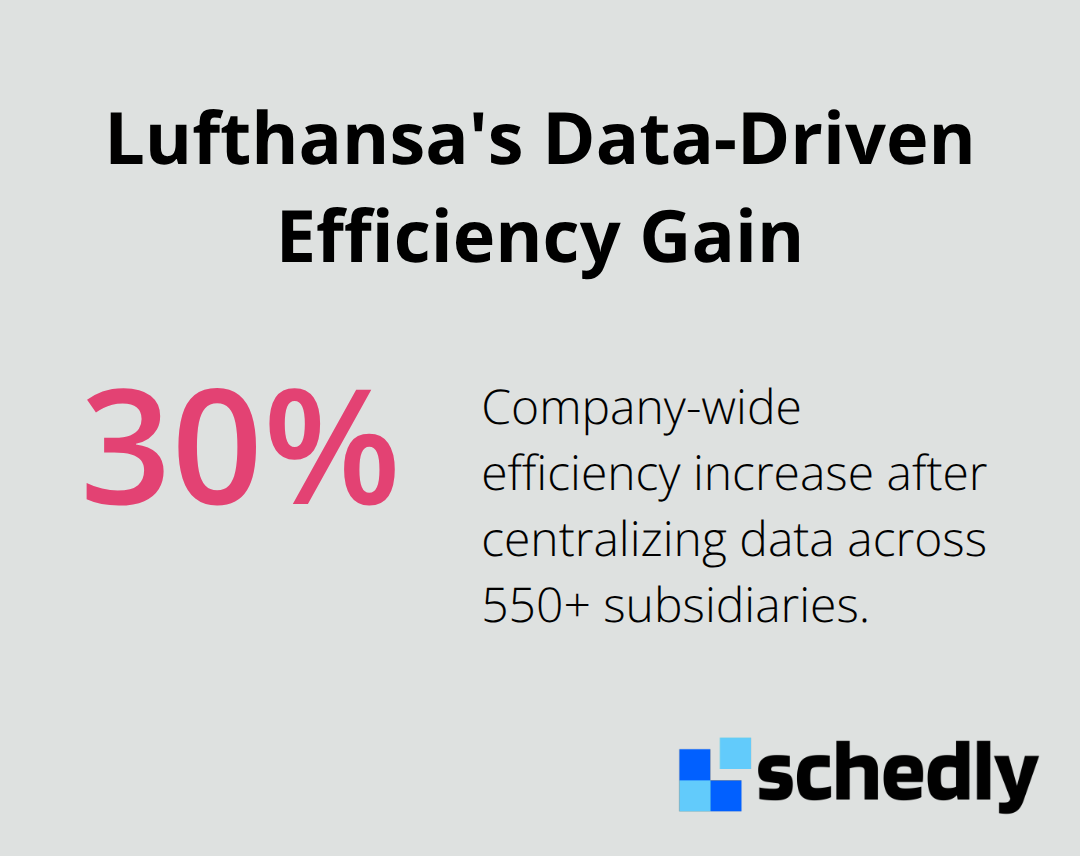 Lufthansa's Data-Driven Efficiency Gain

30%

Company-wide efficiency increase after centralizing data across 550+ subsidiaries.

schedly