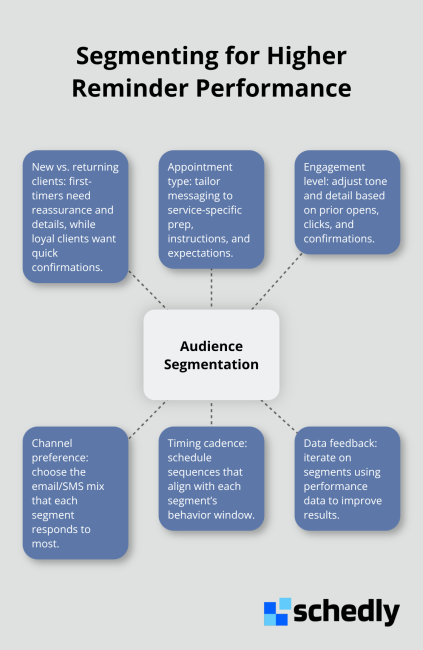 Segmenting for Higher Reminder Performance

New vs. returning clients: first-timers need reassurance and details, while loyal clients want quick confirmations.

Appointment type: tailor messaging to service-specific prep, instructions, and expectations.

Engagement level: adjust tone and detail based on prior opens, clicks, and confirmations.

Audience Segmentation

Channel preference: choose the email/SMS mix that each segment responds to most.

Timing cadence: schedule sequences that align with each segment's behavior window.

Data feedback: iterate on segments using performance data to improve results.

schedly