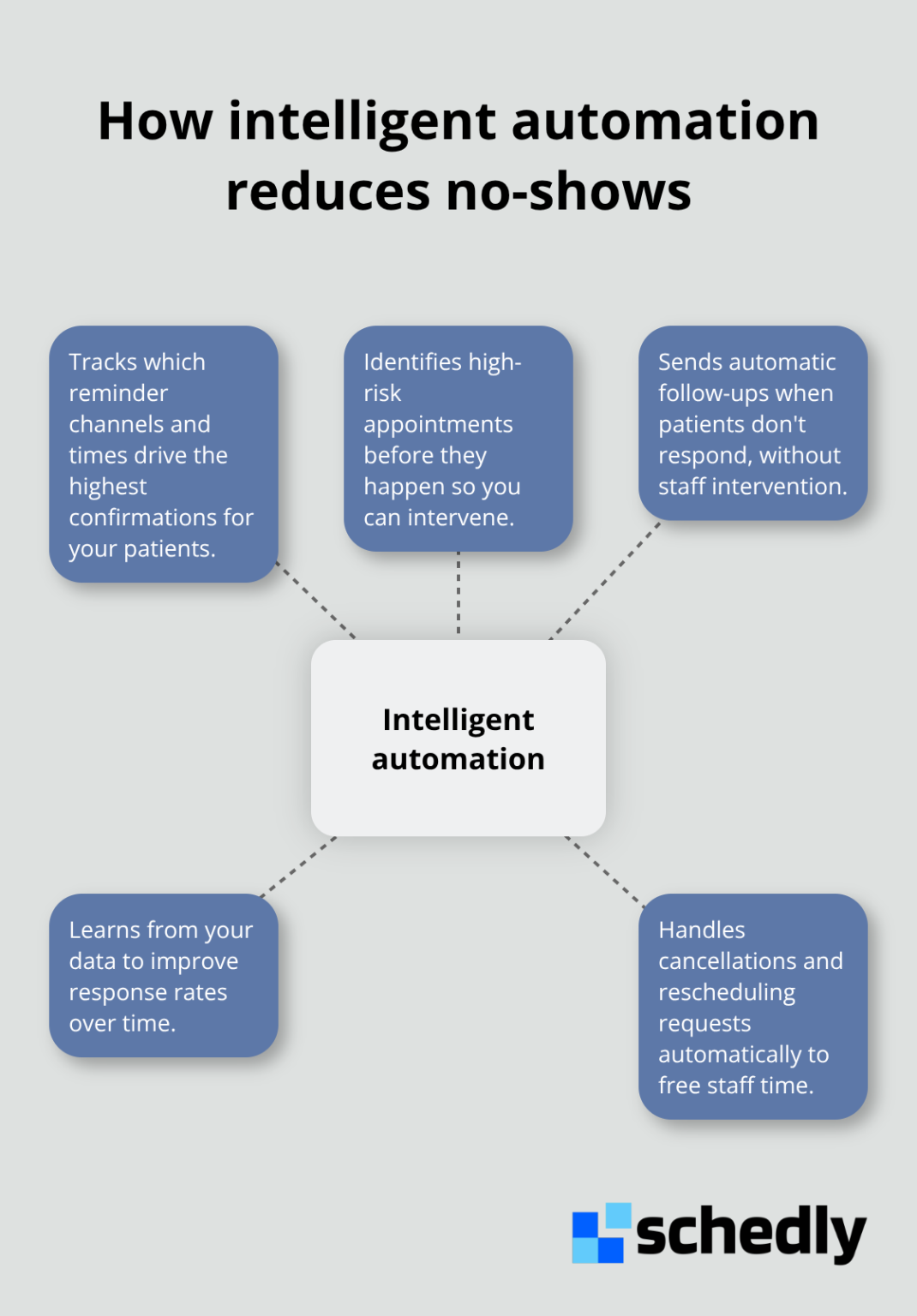 How intelligent automation reduces no-shows

Tracks which reminder channels and times drive the highest confirmations for your patients.

Identifies high-risk appointments before they happen so you can intervene.

Sends automatic follow-ups when patients don't respond, without staff intervention.

Intelligent automation

Learns from your data to improve response rates over time.

Handles cancellations and rescheduling requests automatically to free staff time.

schedly