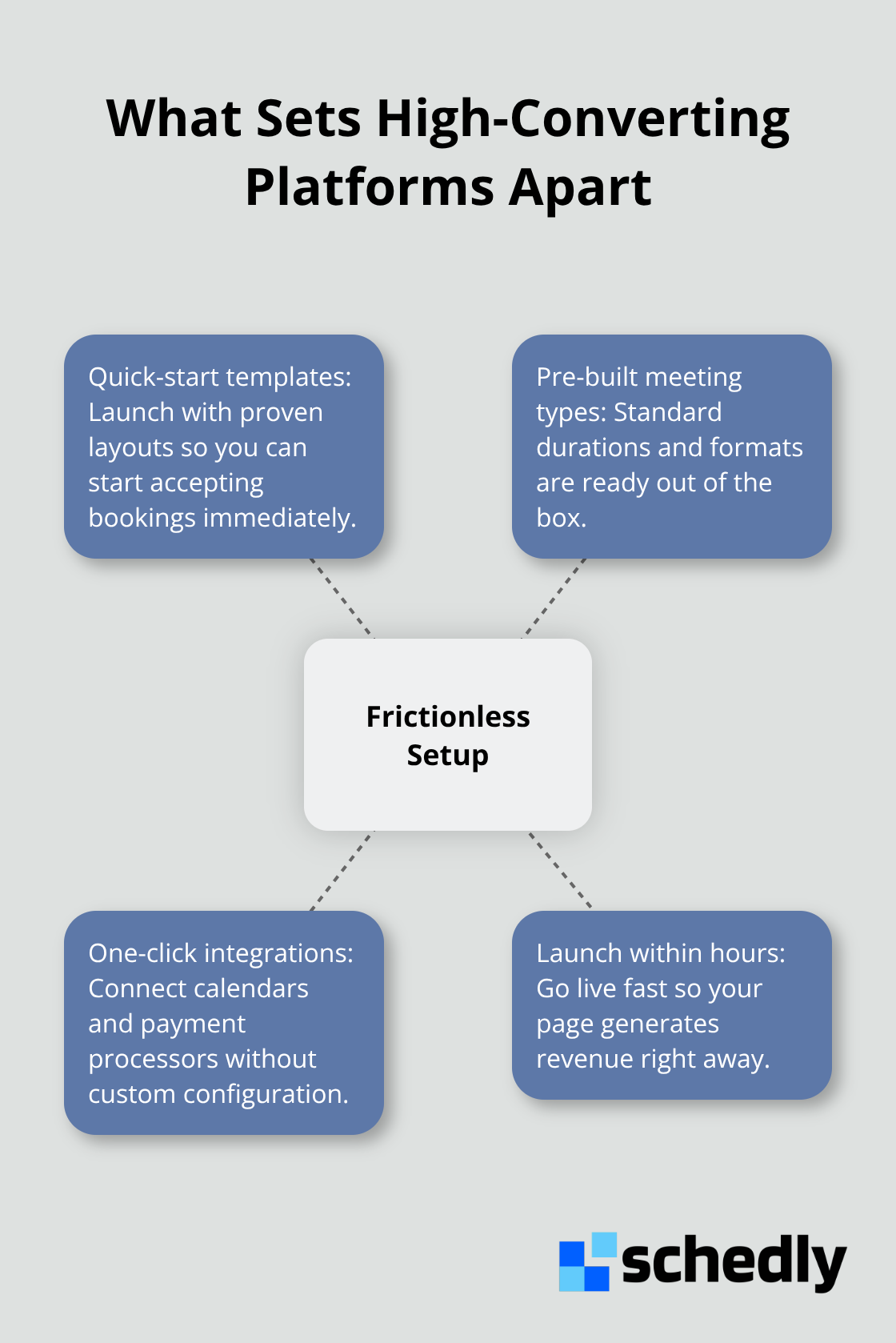 What Sets High-Converting Platforms Apart

Quick-start templates: Launch with proven layouts so you can start accepting bookings immediately.

Pre-built meeting types: Standard durations and formats are ready out of the box.

Frictionless Setup

One-click integrations: Connect calendars and payment processors without custom configuration.

Launch within hours: Go live fast so your page generates revenue right away.

schedly