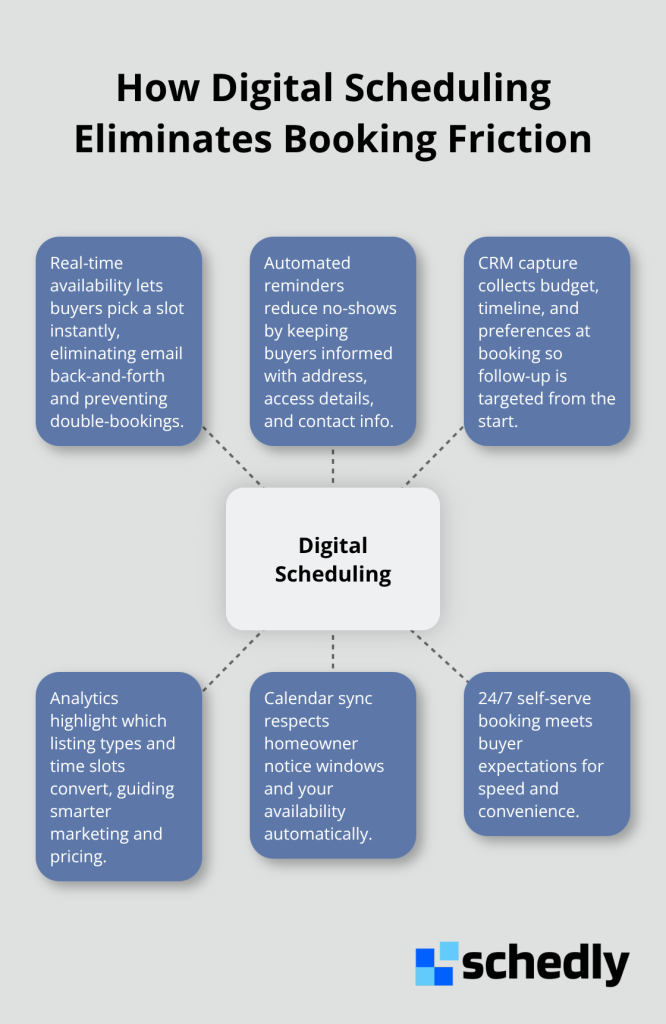 How Digital Scheduling Eliminates Booking Friction

Real-time availability lets buyers pick a slot instantly, eliminating email back-and-forth and preventing double-bookings.

Automated reminders reduce no-shows by keeping buyers informed with address, access details, and contact info.

CRM capture collects budget, timeline, and preferences at booking so follow-up is targeted from the start.

Digital Scheduling

Analytics highlight which listing types and time slots convert, guiding smarter marketing and pricing.

Calendar sync respects homeowner notice windows and your availability automatically.

24/7 self-serve booking meets buyer expectations for speed and convenience.

schedly