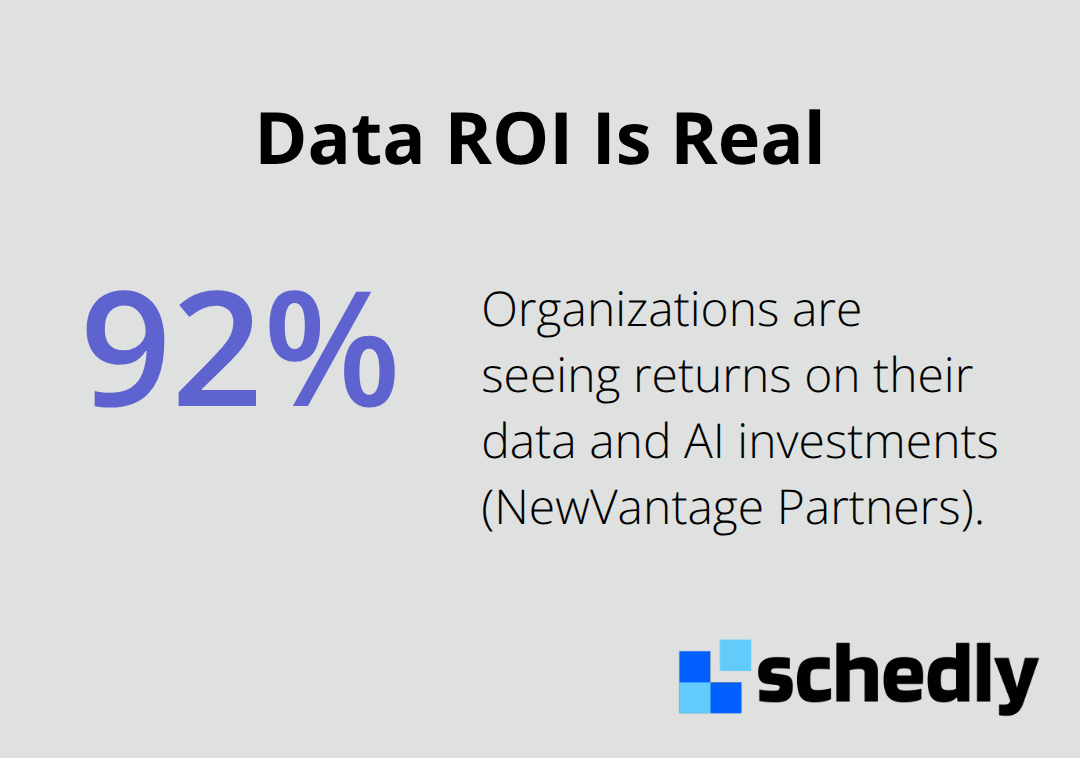 Data ROI Is Real

92%

Organizations are seeing returns on their data and AI investments (NewVantage Partners).

schedly